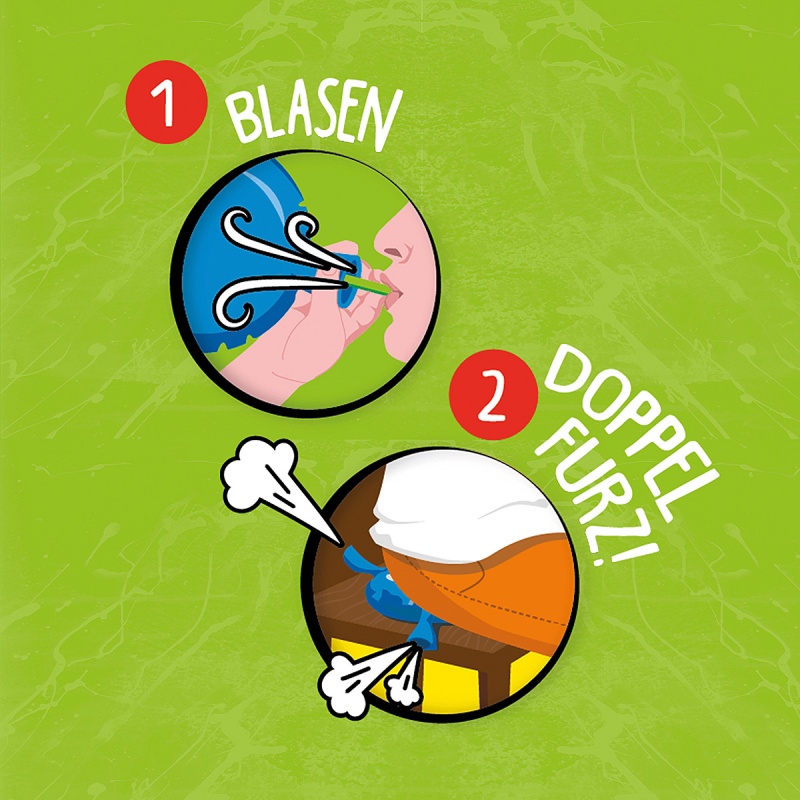 1 BLASEN

2 DOPPEL FURZ!